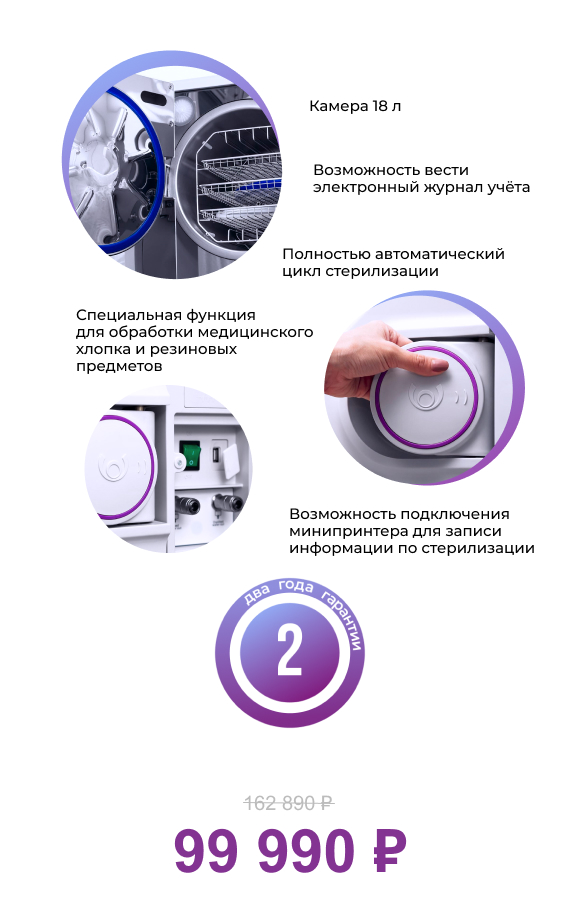 Камера 18 л

Возможность вести электронный журнал учёта

Полностью автоматический цикл стерилизации

Специальная функция для обработки медицинского хлопка и резиновых предметов

Возможность подключения минипринтера для записи информации по стерилизации

два года гарантии

2

162 890 ₽

99 990 ₽